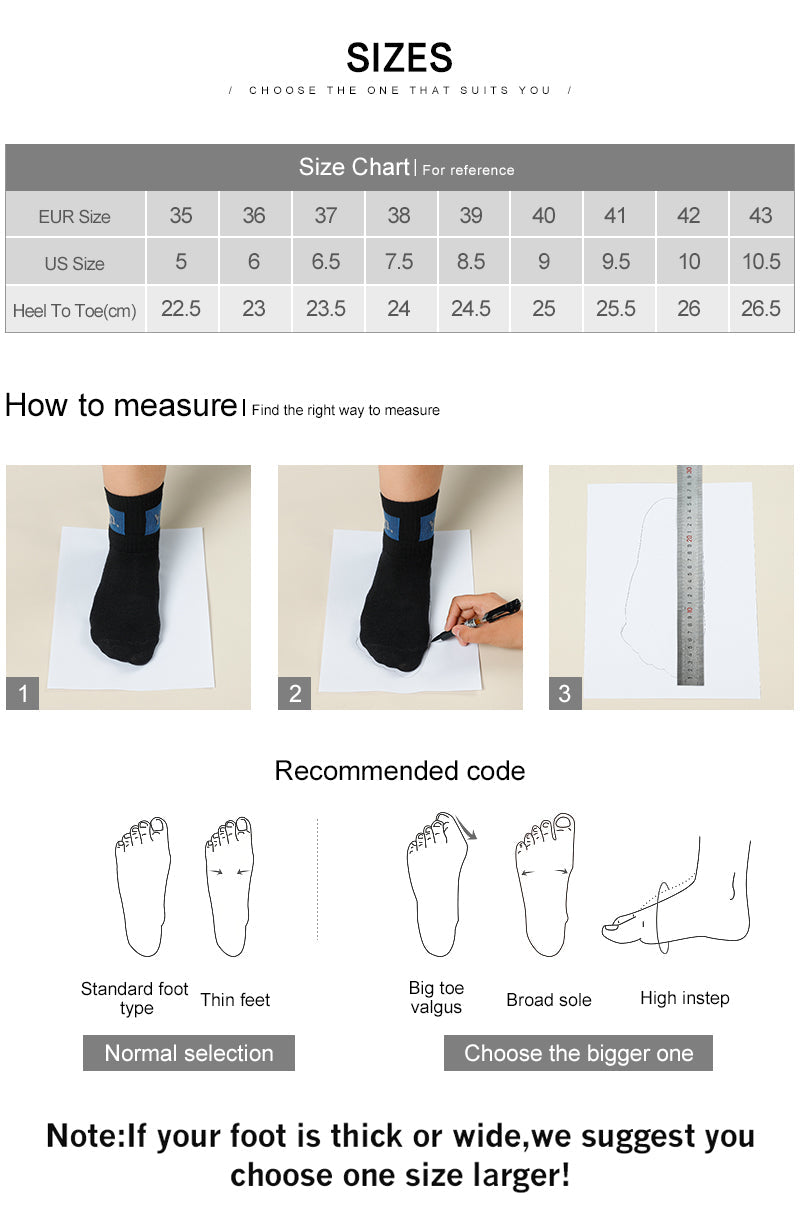 SIZES

/ CHOOSE THE ONE THAT SUITS YOU /

Size Chart | For reference

| EUR Size | 35 | 36 | 37 | 38 | 39 | 40 | 41 | 42 | 43 |
|---|---|---|---|---|---|---|---|---|---|
| US Size | 5 | 6 | 6.5 | 7.5 | 8.5 | 9 | 9.5 | 10 | 10.5 |
| Heel To Toe(cm) | 22.5 | 23 | 23.5 | 24 | 24.5 | 25 | 25.5 | 26 | 26.5 |

How to measure | Find the right way to measure

1

2

3

Recommended code

Standard foot type

Thin feet

Big toe valgus

Broad sole

High instep

Normal selection

Choose the bigger one

Note:If your foot is thick or wide,we suggest you choose one size larger!